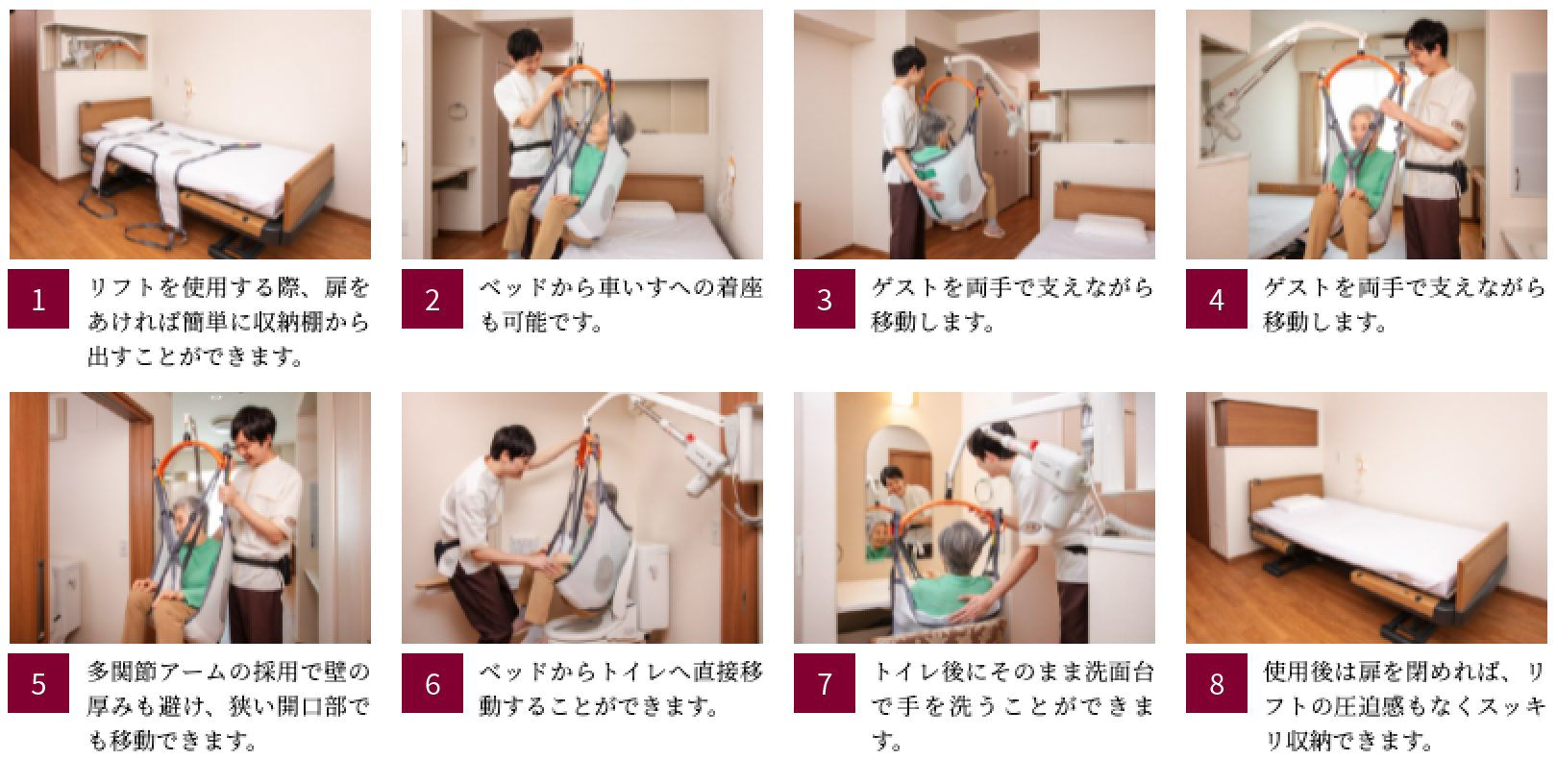 1
リフトを使用する際、扉をあければ簡単に収納棚から出すことができます。

2
ベッドから車いすへの着座も可能です。

3
ゲストを両手で支えながら移動します。

4
ゲストを両手で支えながら移動します。

5
多関節アームの採用で壁の厚みも避け、狭い開口部でも移動できます。

6
ベッドからトイレへ直接移動することができます。

7
トイレ後にそのまま洗面台で手を洗うことができます。

8
使用後は扉を閉めれば、リフトの圧迫感もなくスッキリ収納できます。